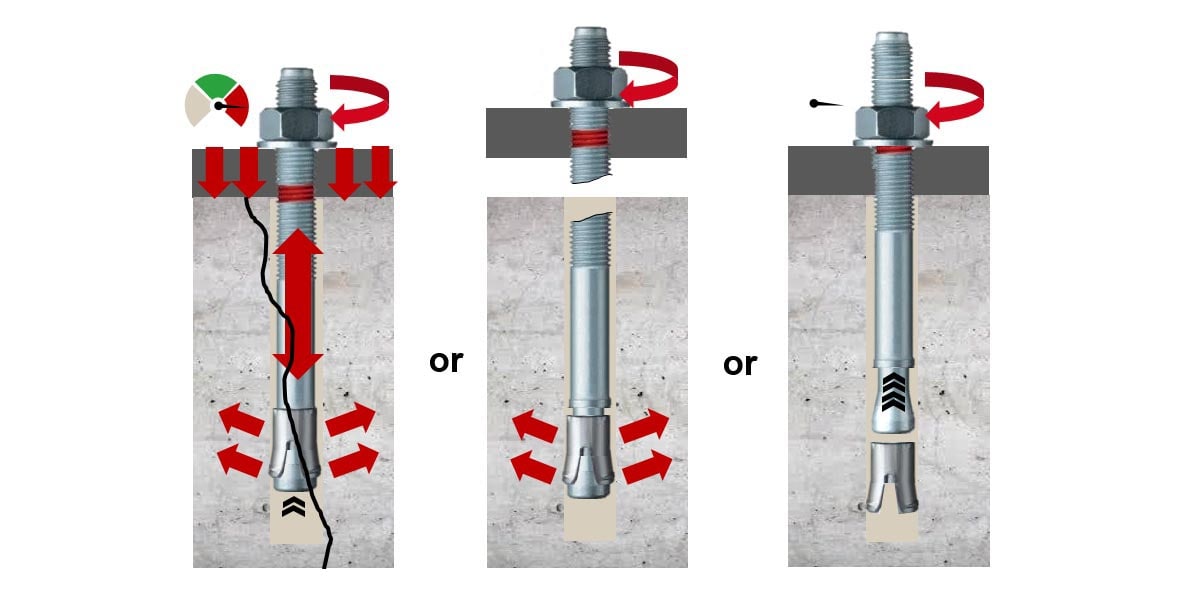 or

or